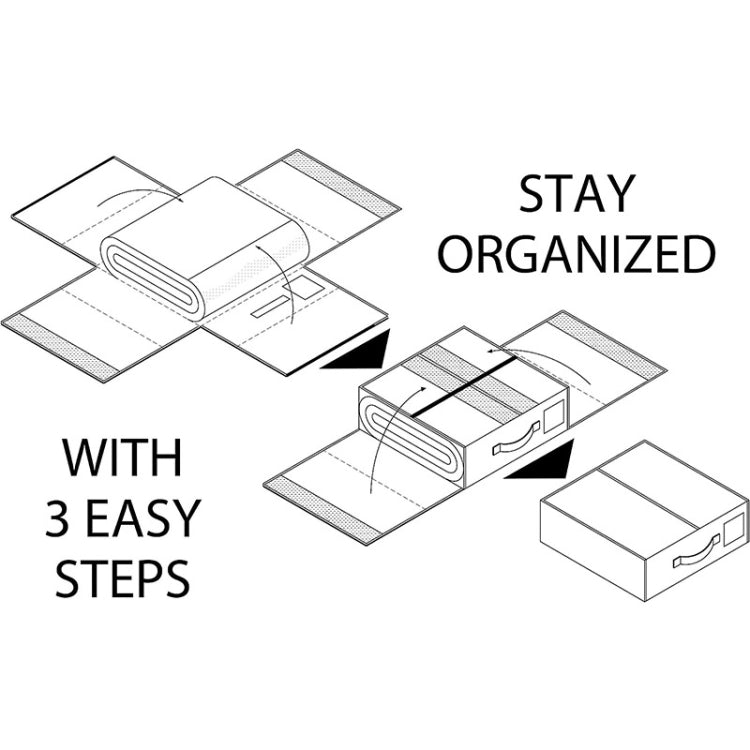 STAY ORGANIZED

WITH 3 EASY STEPS