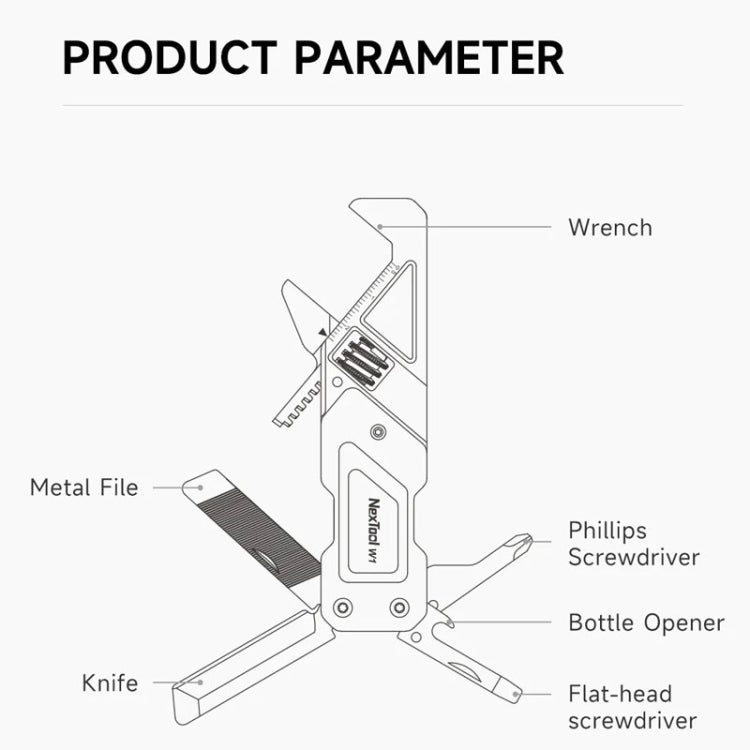 PRODUCT PARAMETER

Wrench

Metal File

NexTool W1

Phillips Screwdriver

Bottle Opener

Knife

Flat-head screwdriver