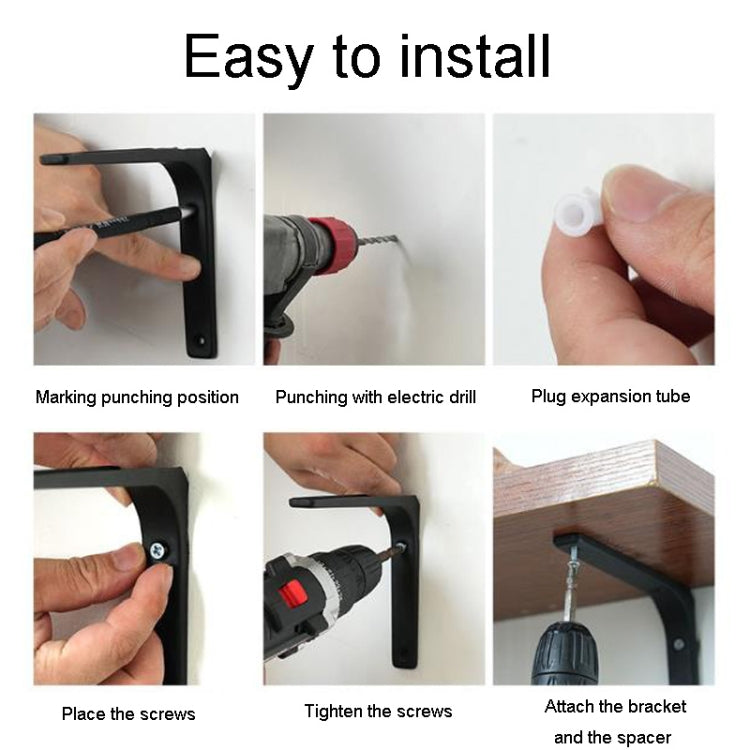 Easy to install

Marking punching position

Punching with electric drill

Plug expansion tube

Place the screws

Tighten the screws

Attach the bracket and the spacer