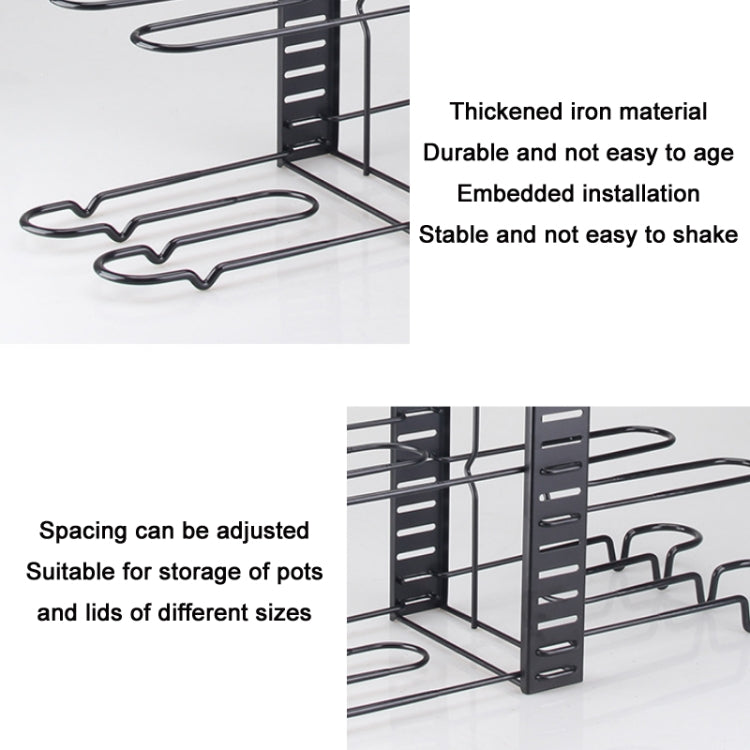 Thickened iron material
Durable and not easy to age
Embedded installation
Stable and not easy to shake

Spacing can be adjusted
Suitable for storage of pots
and lids of different sizes