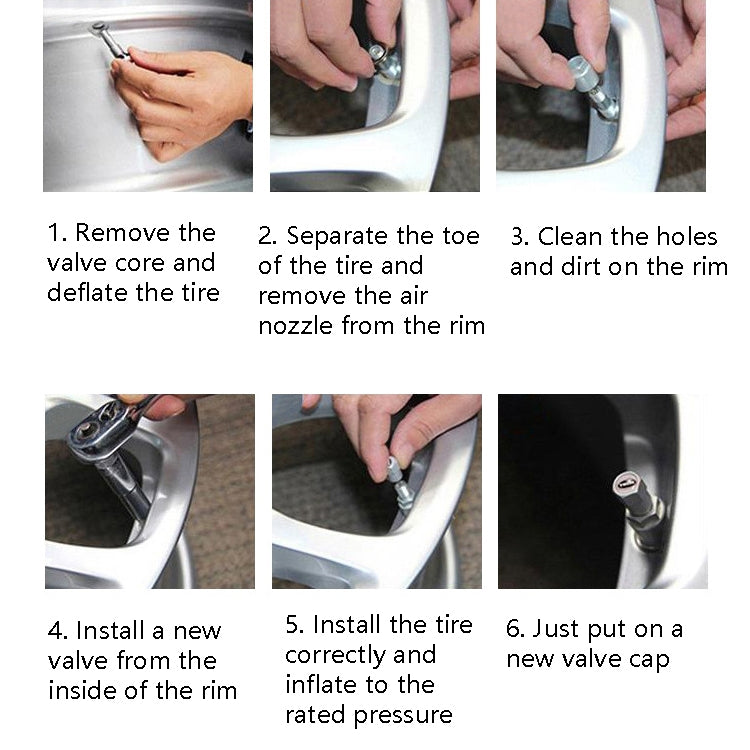 1. Remove the valve core and deflate the tire

2. Separate the toe of the tire and remove the air nozzle from the rim

3. Clean the holes and dirt on the rim

4. Install a new valve from the inside of the rim

5. Install the tire correctly and inflate to the rated pressure

6. Just put on a new valve cap