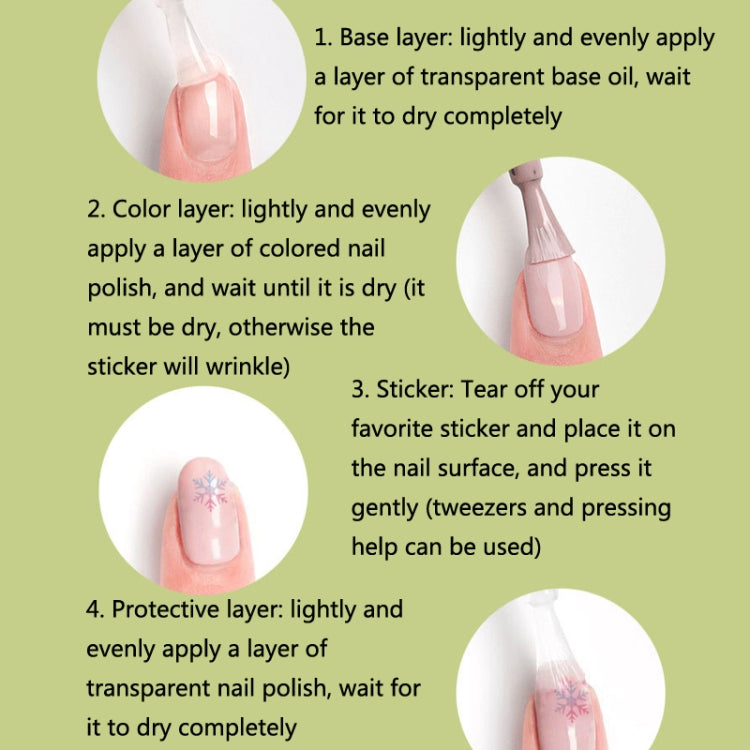 1. Base layer: lightly and evenly apply a layer of transparent base oil, wait for it to dry completely

2. Color layer: lightly and evenly apply a layer of colored nail polish, and wait until it is dry (it must be dry, otherwise the sticker will wrinkle)

3. Sticker: Tear off your favorite sticker and place it on the nail surface, and press it gently (tweezers and pressing help can be used)

4. Protective layer: lightly and evenly apply a layer of transparent nail polish, wait for it to dry completely