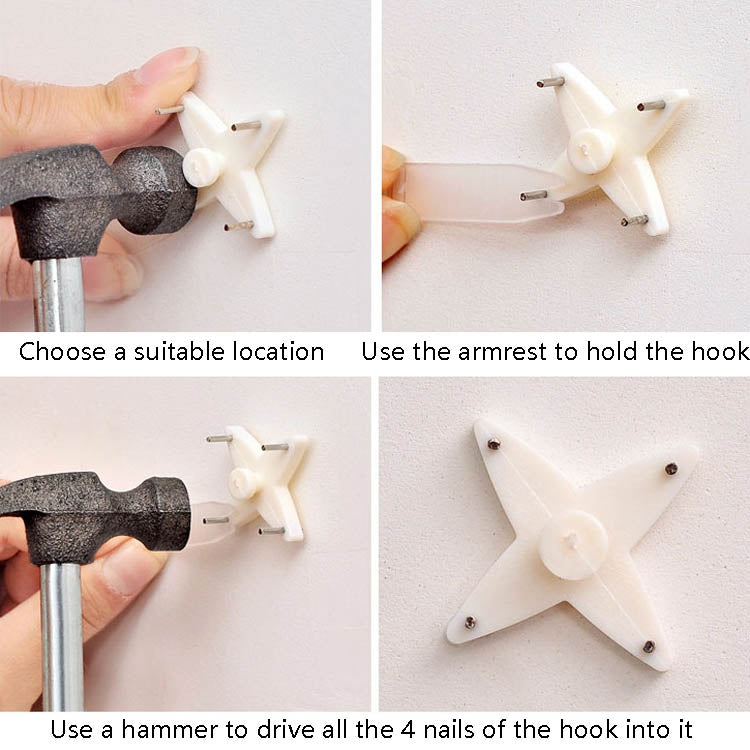 Choose a suitable location

Use the armrest to hold the hook

Use a hammer to drive all the 4 nails of the hook into it