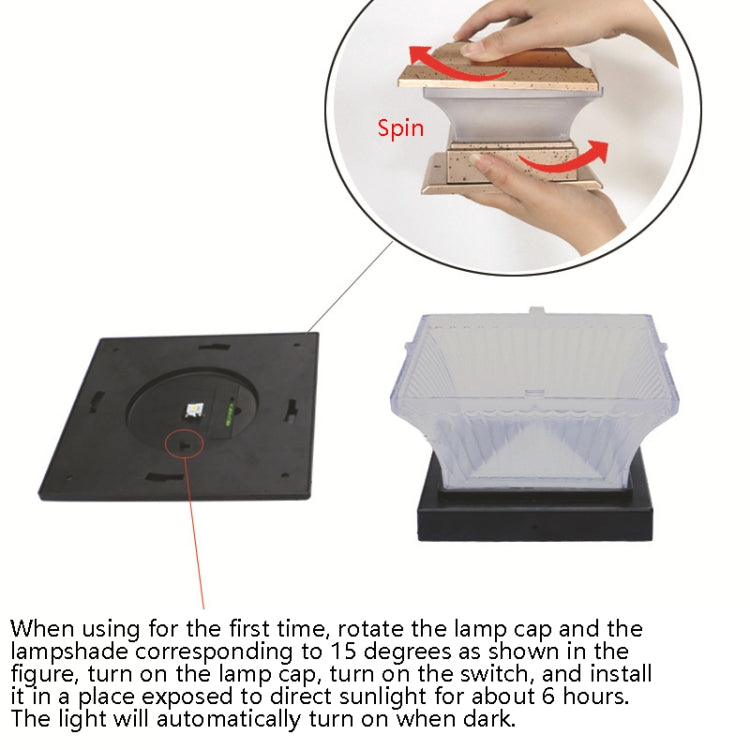 Spin

When using for the first time, rotate the lamp cap and the lampshade corresponding to 15 degrees as shown in the figure, turn on the lamp cap, turn on the switch, and install it in a place exposed to direct sunlight for about 6 hours. The light will automatically turn on when dark.