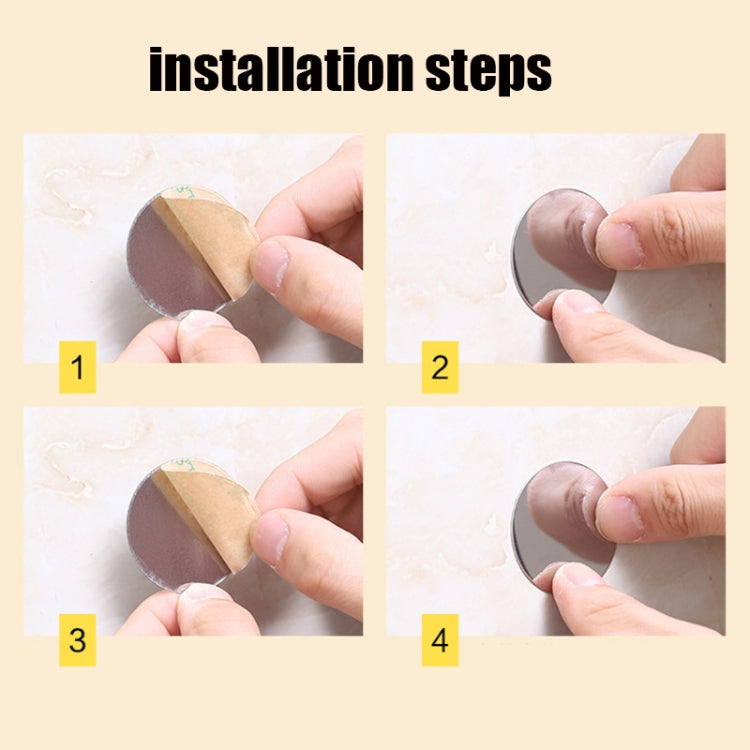 installation steps

1

2

3

4