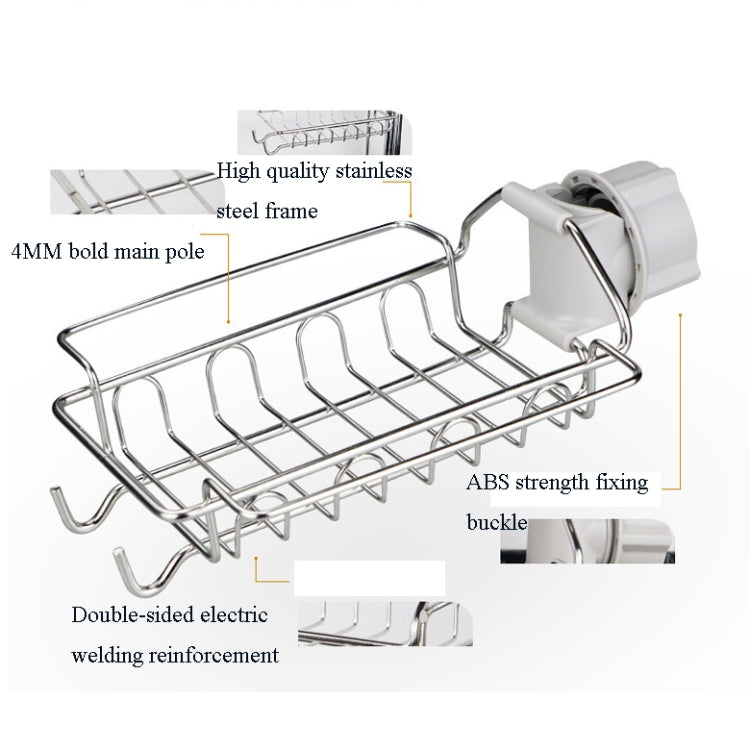 High quality stainless steel frame

4MM bold main pole

ABS strength fixing buckle

Double-sided electric welding reinforcement