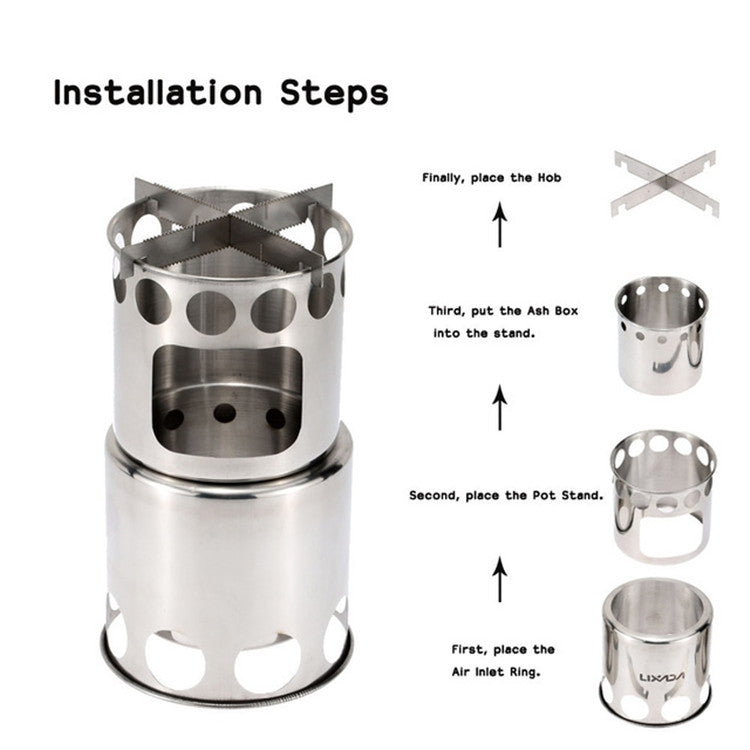 Installation Steps

Finally, place the Hob

Third, put the Ash Box into the stand.

Second, place the Pot Stand.

First, place the Air Inlet Ring.

LIXADA