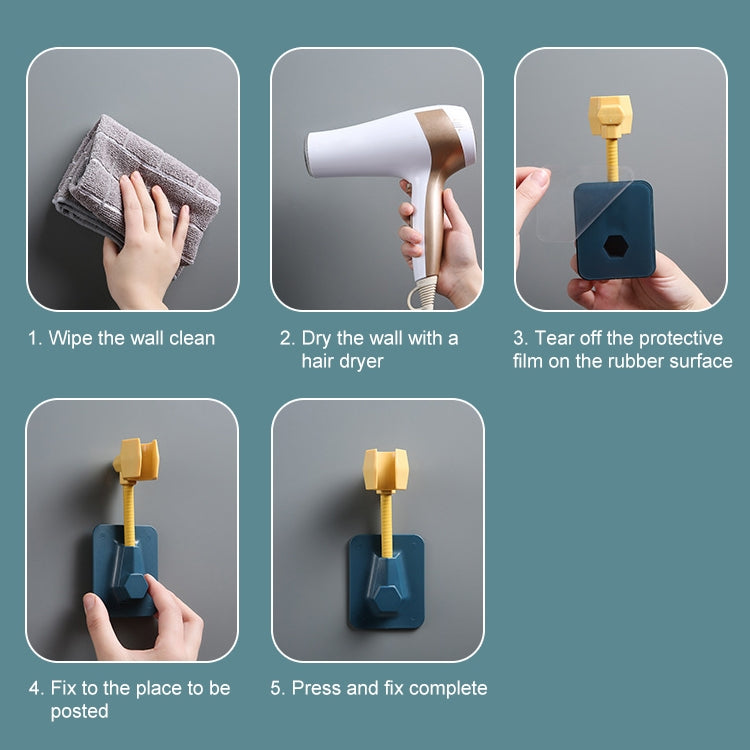 1. Wipe the wall clean

2. Dry the wall with a hair dryer

3. Tear off the protective film on the rubber surface

4. Fix to the place to be posted

5. Press and fix complete