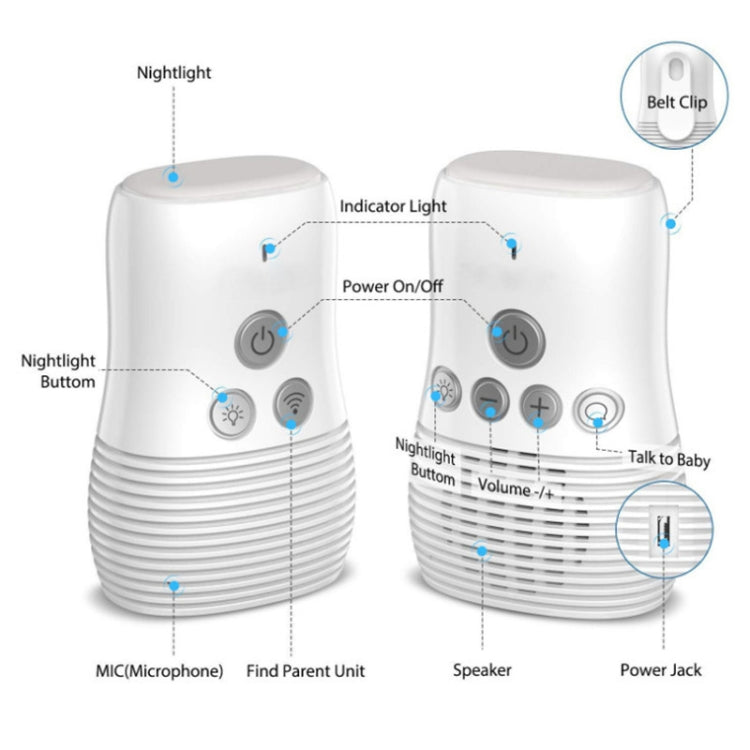 Nightlight

Belt Clip

Indicator Light

Power On/Off

Nightlight Buttom

Nightlight Buttom

Volume -/+

Talk to Baby

MIC(Microphone)

Find Parent Unit

Speaker

Power Jack