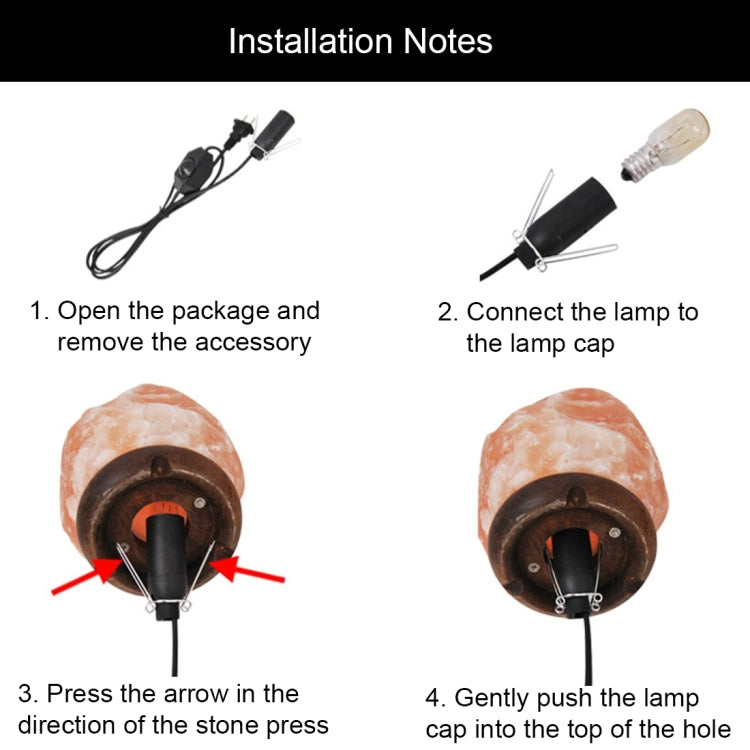 Installation Notes

1. Open the package and remove the accessory

2. Connect the lamp to the lamp cap

3. Press the arrow in the direction of the stone press

4. Gently push the lamp cap into the top of the hole