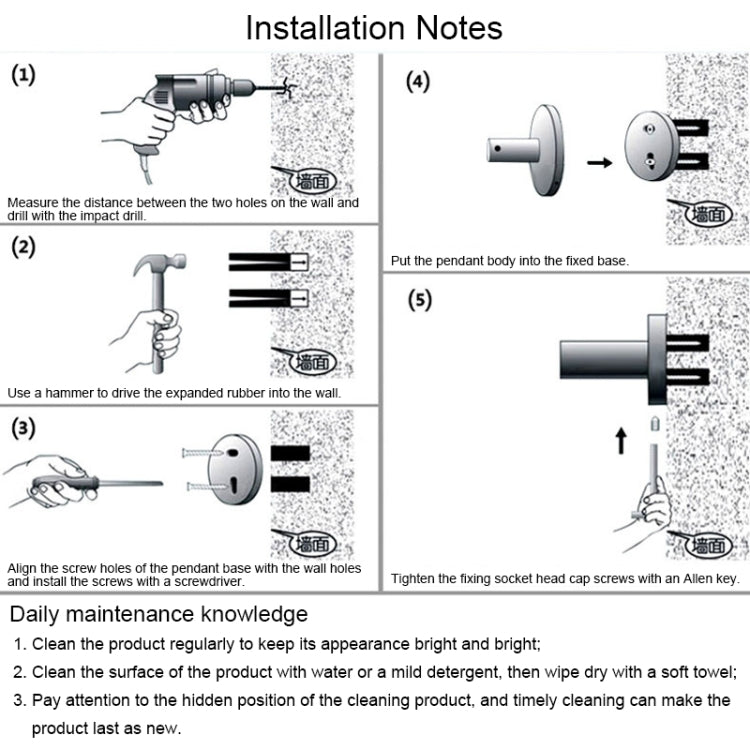 Installation Notes

(1)

墙面

Measure the distance between the two holes on the wall and drill with the impact drill.

(2)

墙面

Use a hammer to drive the expanded rubber into the wall.

(3)

墙面

Align the screw holes of the pendant base with the wall holes and install the screws with a screwdriver.

(4)

墙面

Put the pendant body into the fixed base.

(5)

墙面

Tighten the fixing socket head cap screws with an Allen key.

Daily maintenance knowledge

1. Clean the product regularly to keep its appearance bright and bright;
2. Clean the surface of the product with water or a mild detergent, then wipe dry with a soft towel;
3. Pay attention to the hidden position of the cleaning product, and timely cleaning can make the product last as new.