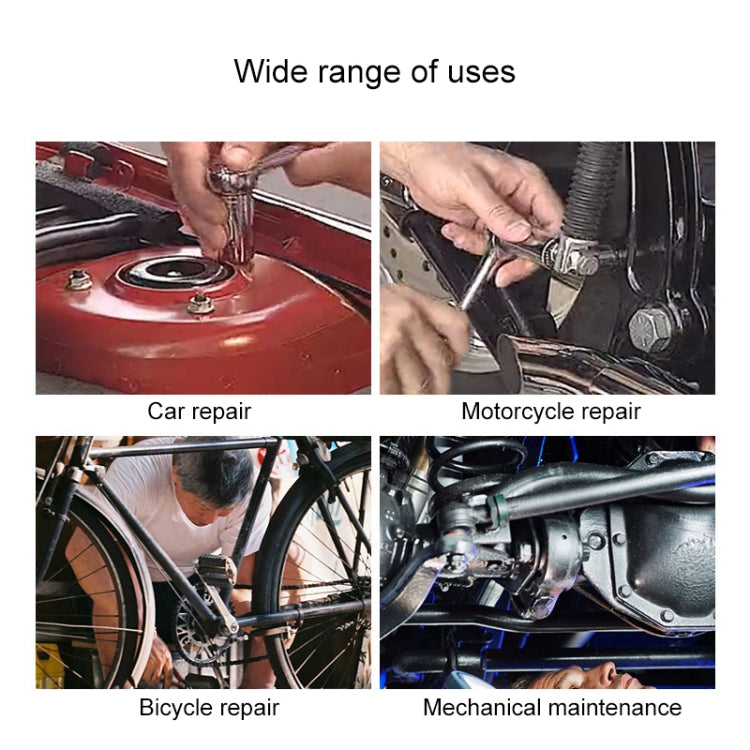 Wide range of uses

Car repair

Motorcycle repair

Bicycle repair

Mechanical maintenance